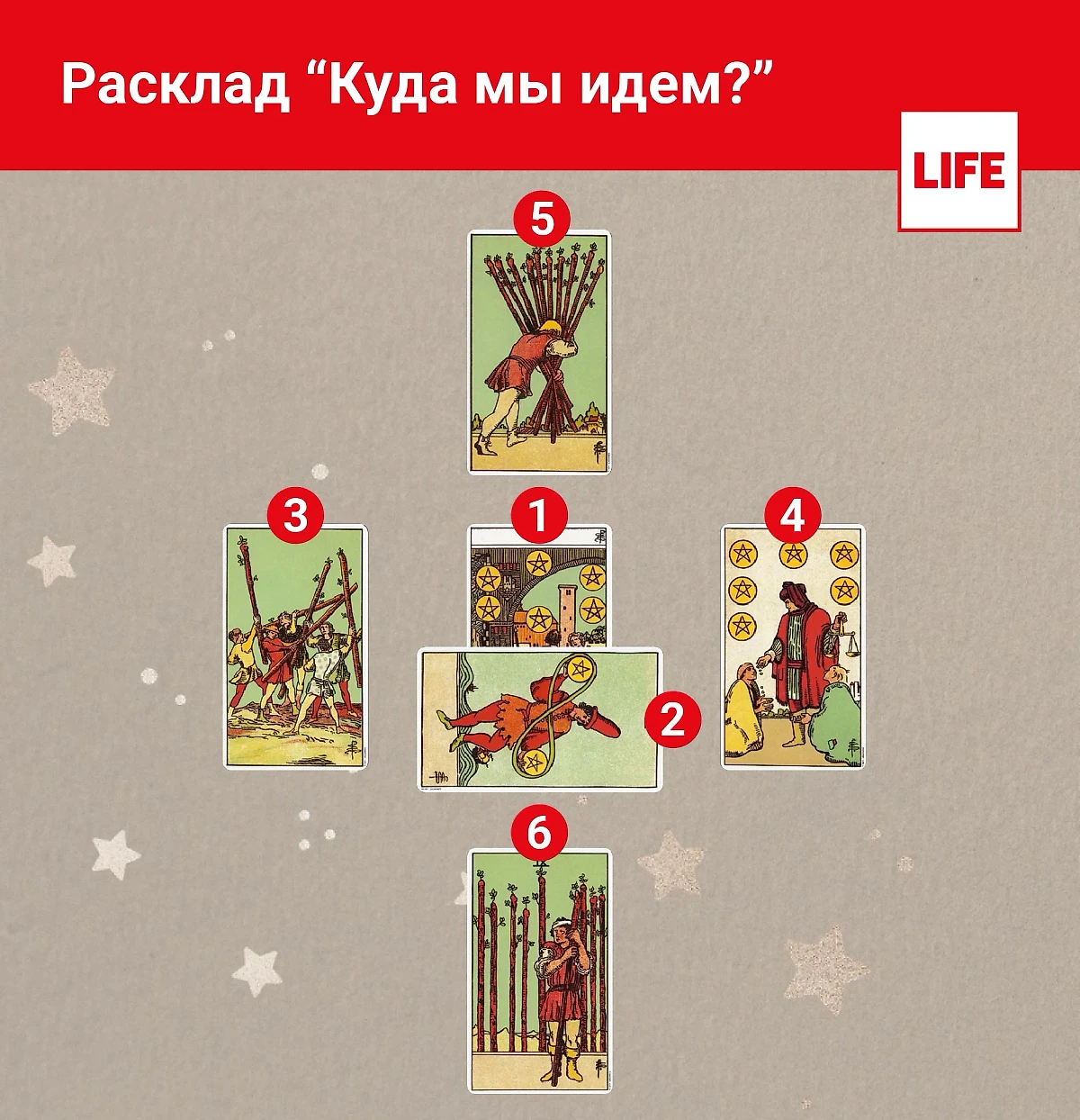 Расклад “Куда мы идем?”

LIFE

5

3

1

4

2

6