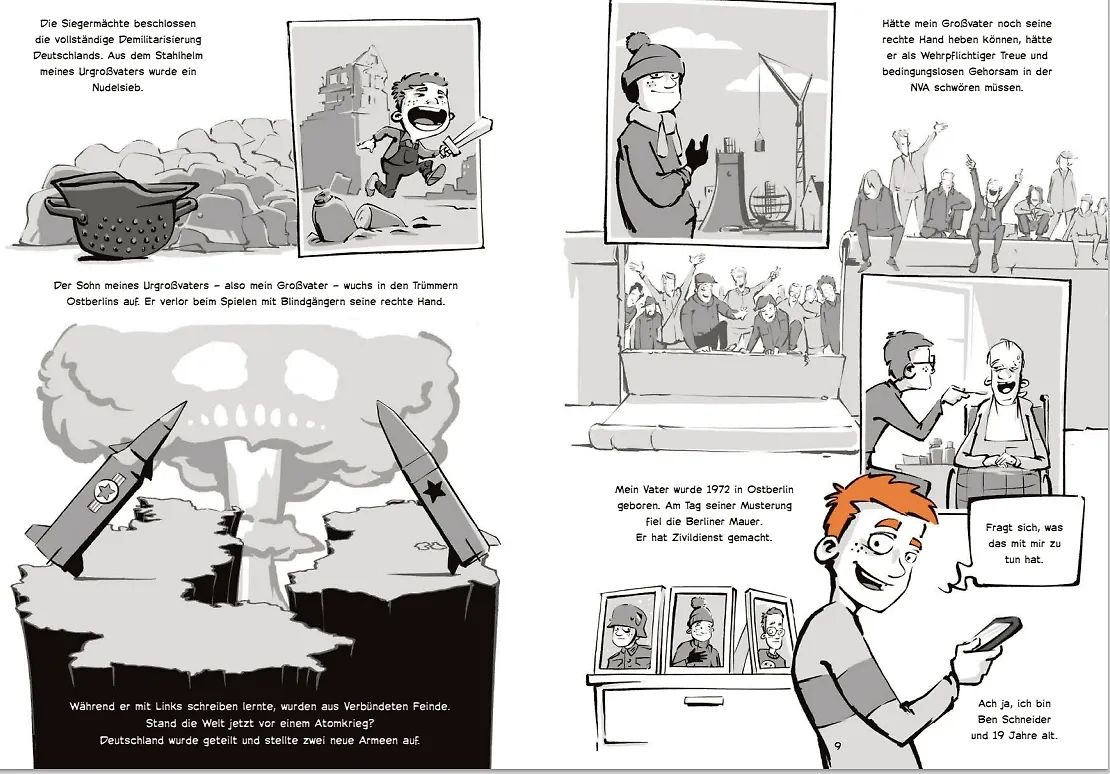 Die Siegermächte beschlossen die vollständige Demilitarisierung Deutschlands. Aus dem Stahlhelm meines Urgroßvaters wurde ein Nudelsieb.

Der Sohn meines Urgroßvaters – also mein Großvater – wuchs in den Trümmern Ostberlins auf. Er verlor beim Spielen mit Blindgängern seine rechte Hand.

Während er mit Links schreiben lernte, wurden aus Verbündeten Feinde. Stand die Welt jetzt vor einem Atomkrieg? Deutschland wurde geteilt und stellte zwei neue Armeen auf.

Hätte mein Großvater noch seine rechte Hand heben können, hätte er als Wehrpflichtiger Treue und bedingungslosen Gehorsam in der NVA schwören müssen.

Mein Vater wurde 1972 in Ostberlin geboren. Am Tag seiner Musterung fiel die Berliner Mauer. Er hat Zivildienst gemacht.

Fragt sich, was das mit mir zu tun hat.

Ach ja, ich bin Ben Schneider und 19 Jahre alt.

9