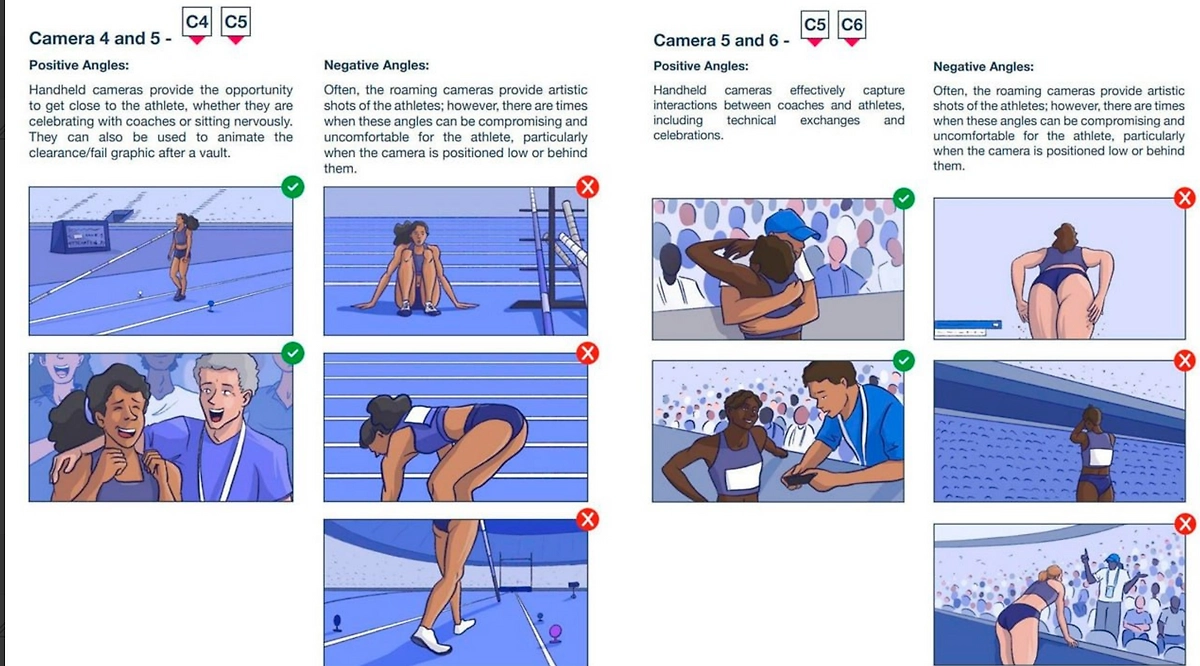 Camera 4 and 5 - C4 C5

Positive Angles:

Handheld cameras provide the opportunity to get close to the athlete, whether they are celebrating with coaches or sitting nervously. They can also be used to animate the clearance/fail graphic after a vault.

Negative Angles:

Often, the roaming cameras provide artistic shots of the athletes; however, there are times when these angles can be compromising and uncomfortable for the athlete, particularly when the camera is positioned low or behind them.

Camera 5 and 6 - C5 C6

Positive Angles:

Handheld cameras effectively capture interactions between coaches and athletes, including technical exchanges and celebrations.

Negative Angles:

Often, the roaming cameras provide artistic shots of the athletes; however, there are times when these angles can be compromising and uncomfortable for the athlete, particularly when the camera is positioned low or behind them.