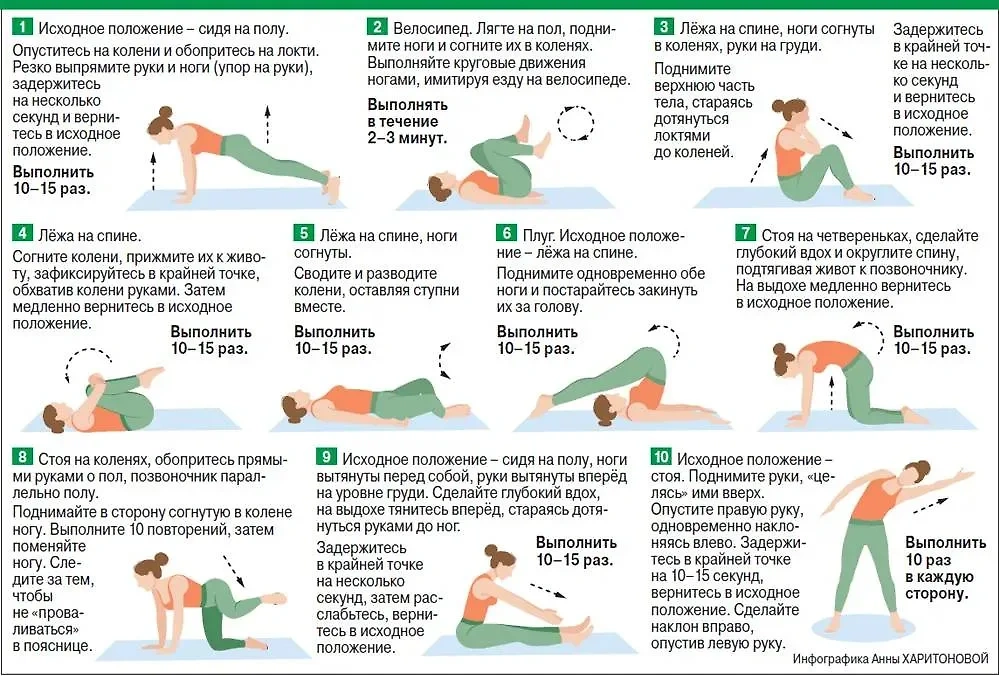 1 Исходное положение – сидя на полу.

Опуститесь на колени и обопритесь на локти. Резко выпрямите руки и ноги (упор на руки), задержитесь на несколько секунд и вернитесь в исходное положение.

Выполнить 10–15 раз.

2 Велосипед. Лягте на пол, поднимите ноги и согните их в коленях. Выполняйте круговые движения ногами, имитируя езду на велосипеде.

Выполнять в течение 2–3 минут.

3 Лёжа на спине, ноги согнуты в коленях, руки на груди.

Поднимите верхнюю часть тела, стараясь дотянуться локтями до коленей.

Задержитесь в крайней точке на несколько секунд и вернитесь в исходное положение.

Выполнить 10–15 раз.

4 Лёжа на спине.

Согните колени, прижмите их к животу, зафиксируйтесь в крайней точке, обхватив колени руками. Затем медленно вернитесь в исходное положение.

Выполнить 10–15 раз.

5 Лёжа на спине, ноги согнуты.

Сводите и разводите колени, оставляя ступни вместе.

Выполнить 10–15 раз.

6 Плуг. Исходное положение – лёжа на спине.

Поднимите одновременно обе ноги и постарайтесь закинуть их за голову.

Выполнить 10–15 раз.

7 Стоя на четвереньках, сделайте глубокий вдох и округлите спину, подтягивая живот к позвоночнику. На выдохе медленно вернитесь в исходное положение.

Выполнить 10–15 раз.

8 Стоя на коленях, обопритесь прямыми руками о пол, позвоночник параллельно полу.

Поднимайте в сторону согнутую в колене ногу. Выполните 10 повторений, затем поменяйте ногу. Следите за тем, чтобы не «проваливаться» в пояснице.

9 Исходное положение – сидя на полу, ноги вытянуты перед собой, руки вытянуты вперёд на уровне груди. Сделайте глубокий вдох, на выдохе тянитесь вперёд, стараясь дотянуться руками до ног.

Задержитесь в крайней точке на несколько секунд, затем расслабьтесь, вернитесь в исходное положение.

Выполнить 10–15 раз.

10 Исходное положение – стоя. Поднимите руки, «целясь» ими вверх. Опустите правую руку, одновременно наклоняясь влево. Задержитесь в крайней точке на 10–15 секунд, вернитесь в исходное положение. Сделайте наклон вправо, опустив левую руку.

Выполнить 10 раз в каждую сторону.

Инфографика Анны ХАРИТОНОВОЙ